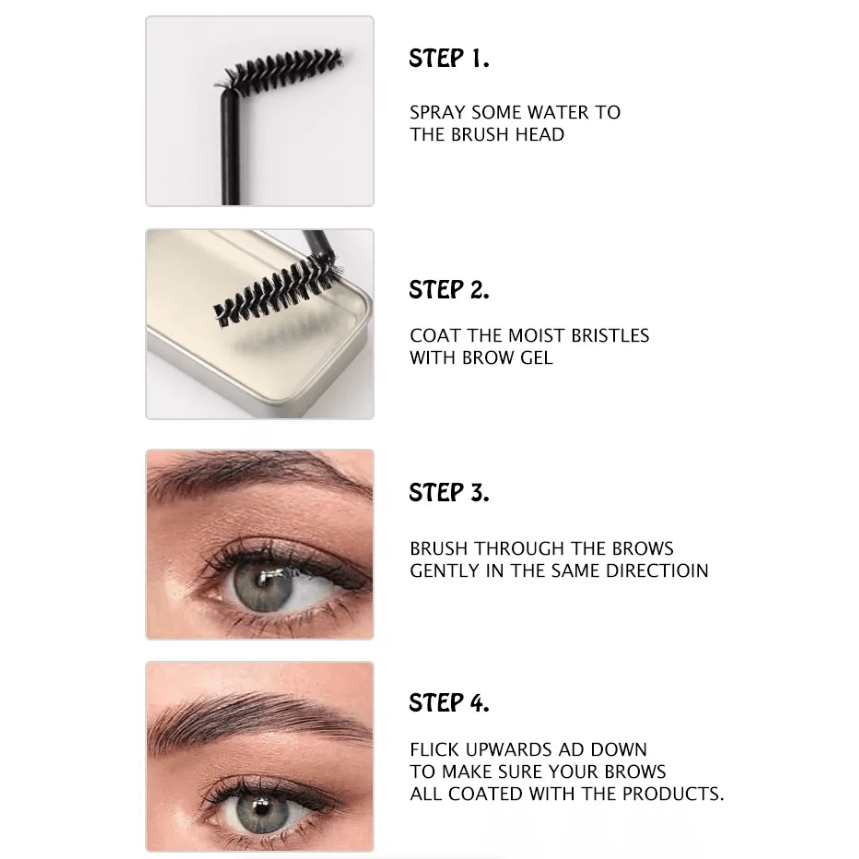 STEP 1.

SPRAY SOME WATER TO THE BRUSH HEAD

STEP 2.

COAT THE MOIST BRISTLES WITH BROW GEL

STEP 3.

BRUSH THROUGH THE BROWS GENTLY IN THE SAME DIRECTIOIN

STEP 4.

FLICK UPWARDS AD DOWN TO MAKE SURE YOUR BROWS ALL COATED WITH THE PRODUCTS.