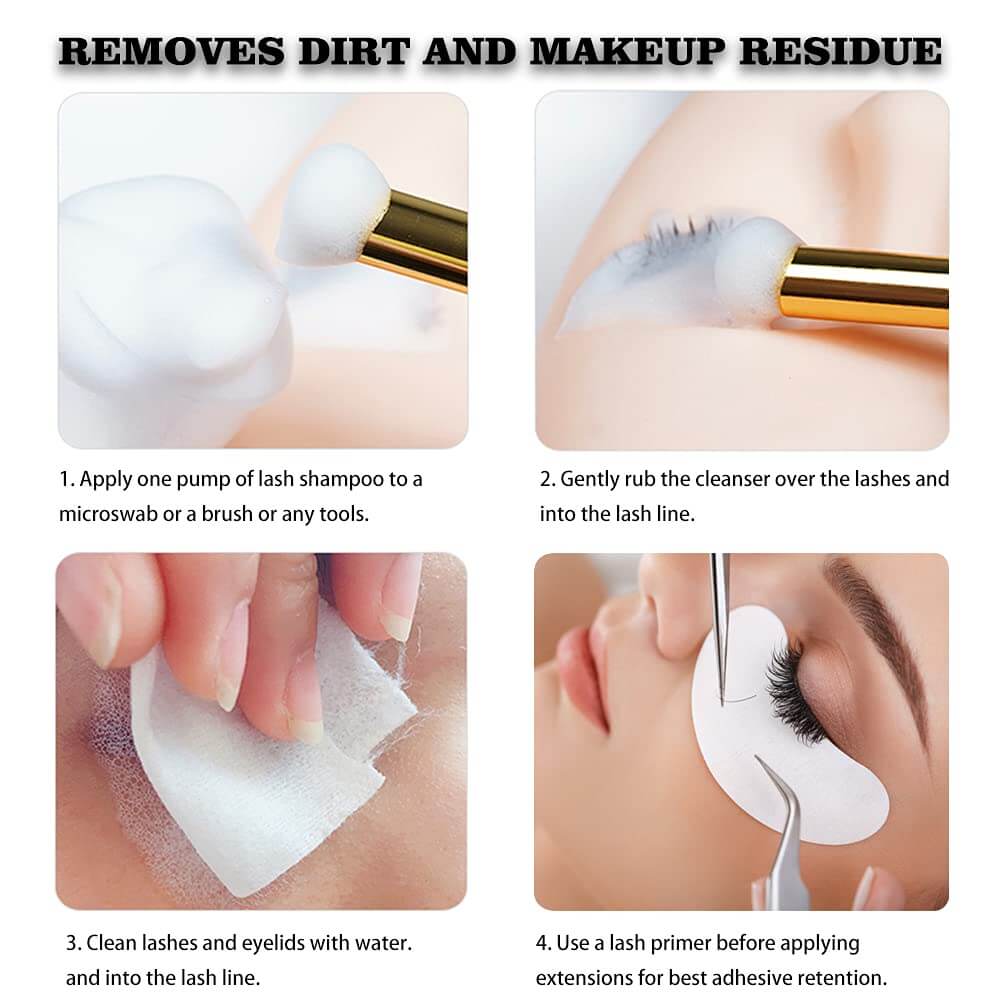 REMOVES DIRT AND MAKEUP RESIDUE

1. Apply one pump of lash shampoo to a microswab or a brush or any tools.

2. Gently rub the cleanser over the lashes and into the lash line.

3. Clean lashes and eyelids with water. and into the lash line.

4. Use a lash primer before applying extensions for best adhesive retention.