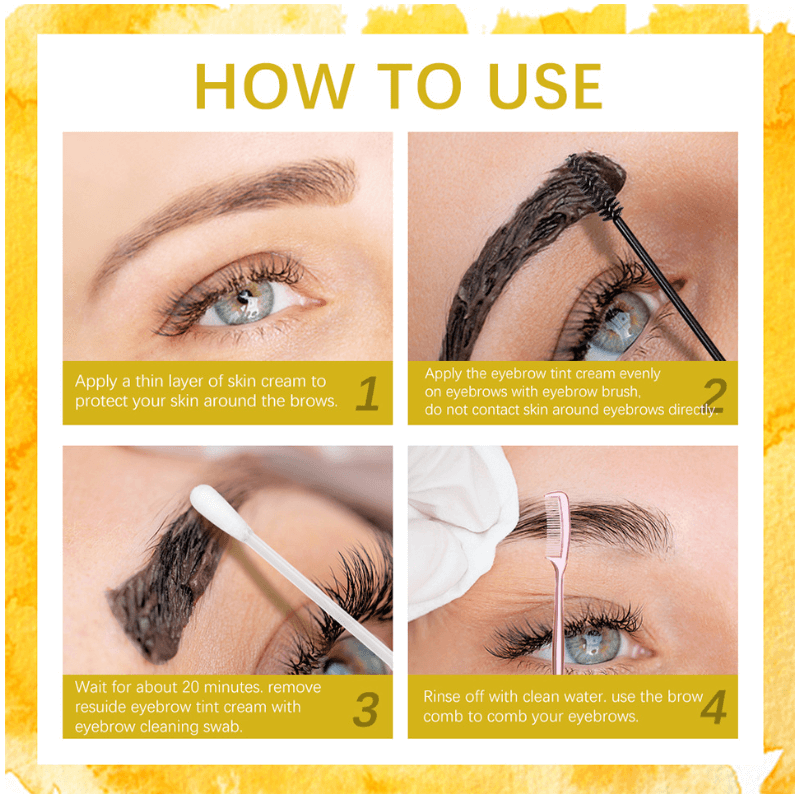 HOW TO USE

Apply a thin layer of skin cream to protect your skin around the brows. 1

Apply the eyebrow tint cream evenly on eyebrows with eyebrow brush, do not contact skin around eyebrows directly. 2

Wait for about 20 minutes. remove resuide eyebrow tint cream with eyebrow cleaning swab. 3

Rinse off with clean water. use the brow comb to comb your eyebrows. 4