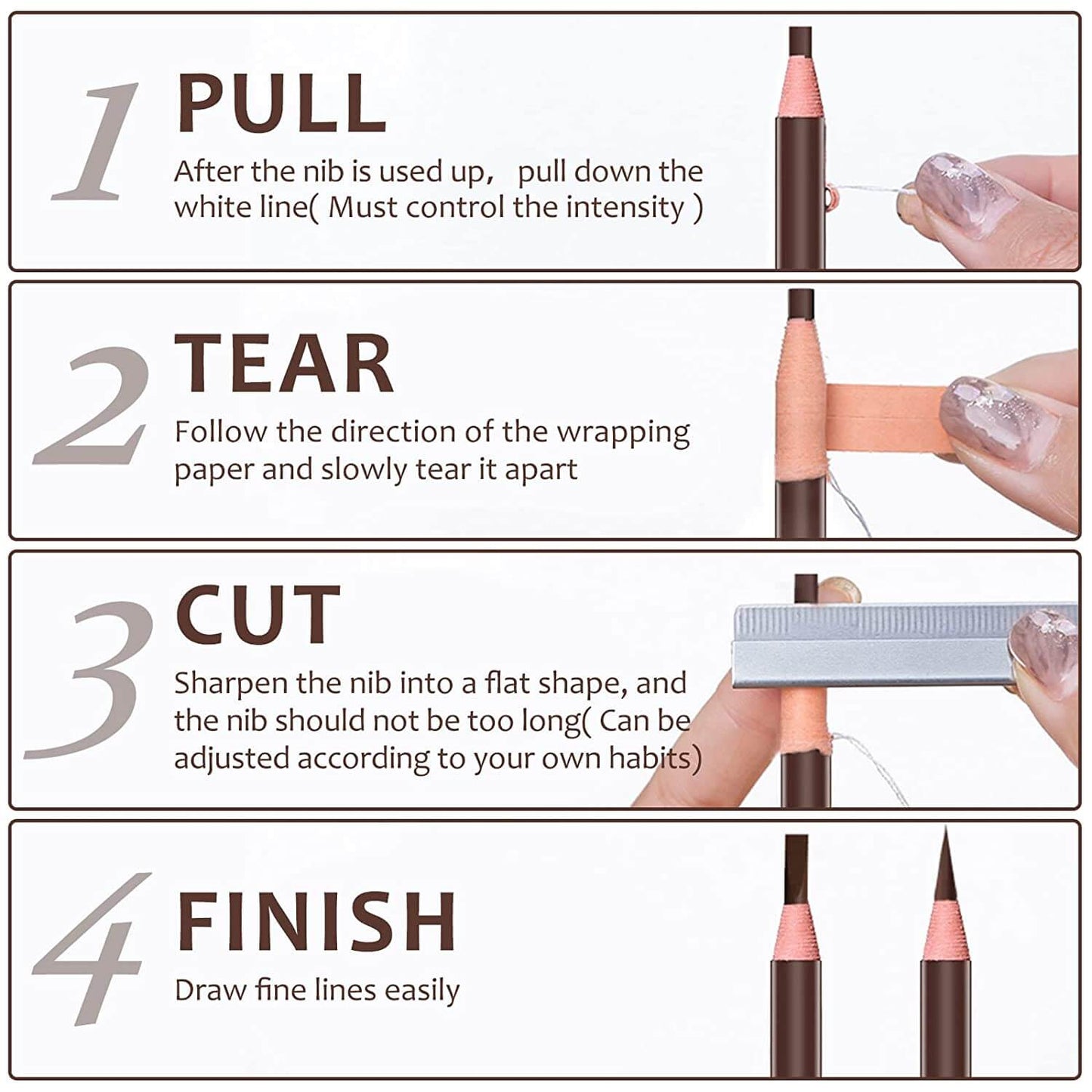 1 PULL

After the nib is used up， pull down the white line( Must control the intensity )

2 TEAR

Follow the direction of the wrapping paper and slowly tear it apart

3 CUT

Sharpen the nib into a flat shape, and the nib should not be too long( Can be adjusted according to your own habits)

4 FINISH

Draw fine lines easily