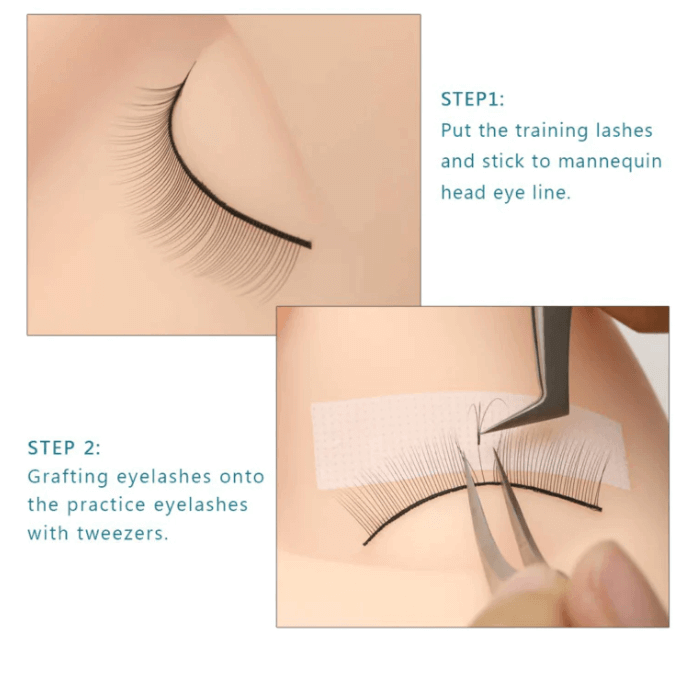 STEP1:
Put the training lashes and stick to mannequin head eye line.

STEP 2:
Grafting eyelashes onto the practice eyelashes with tweezers.