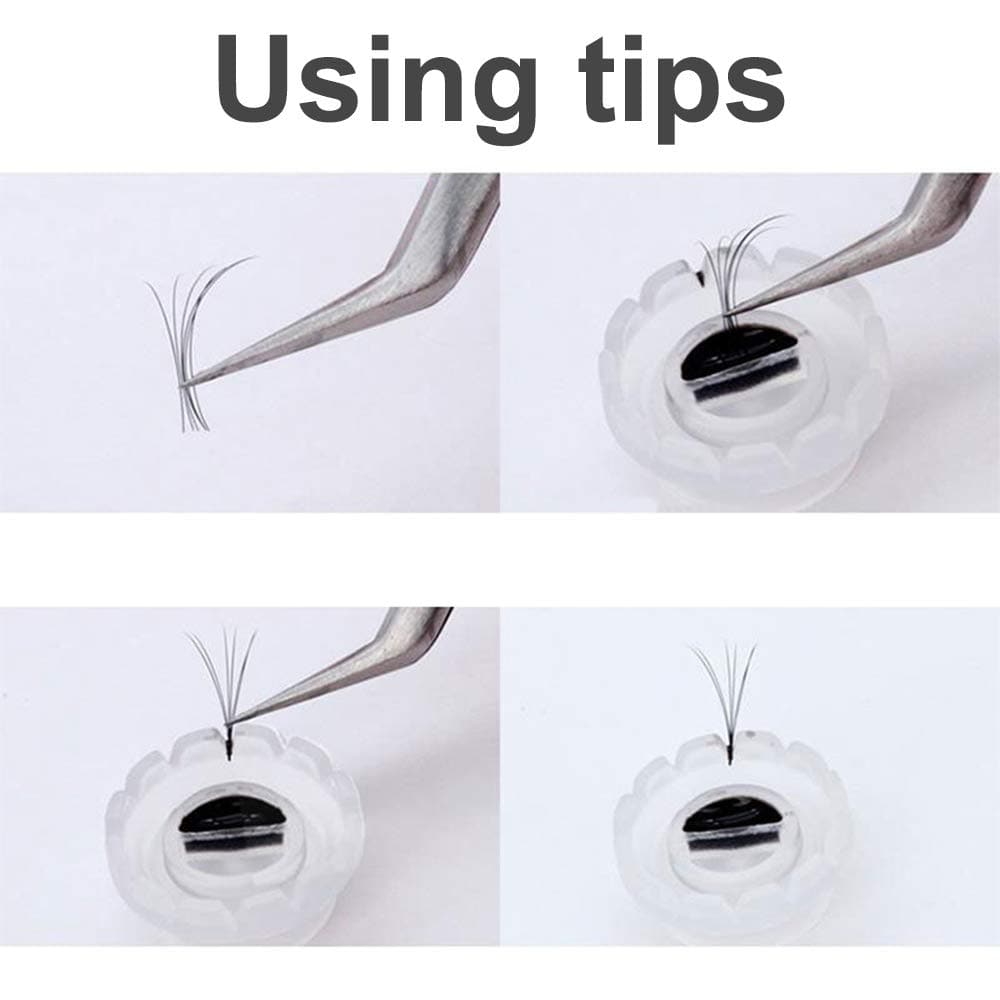 Using tips