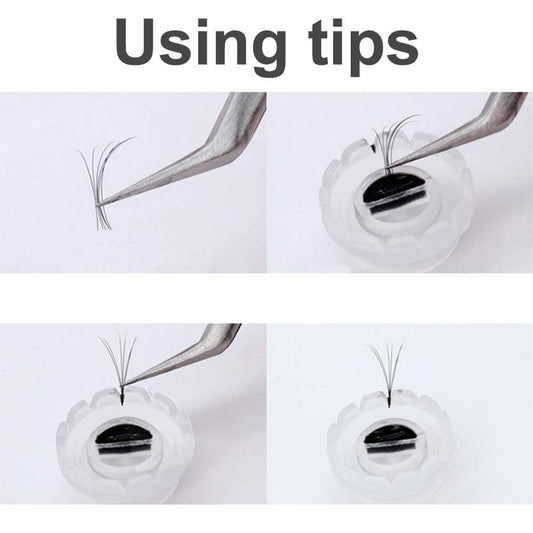 Using tips