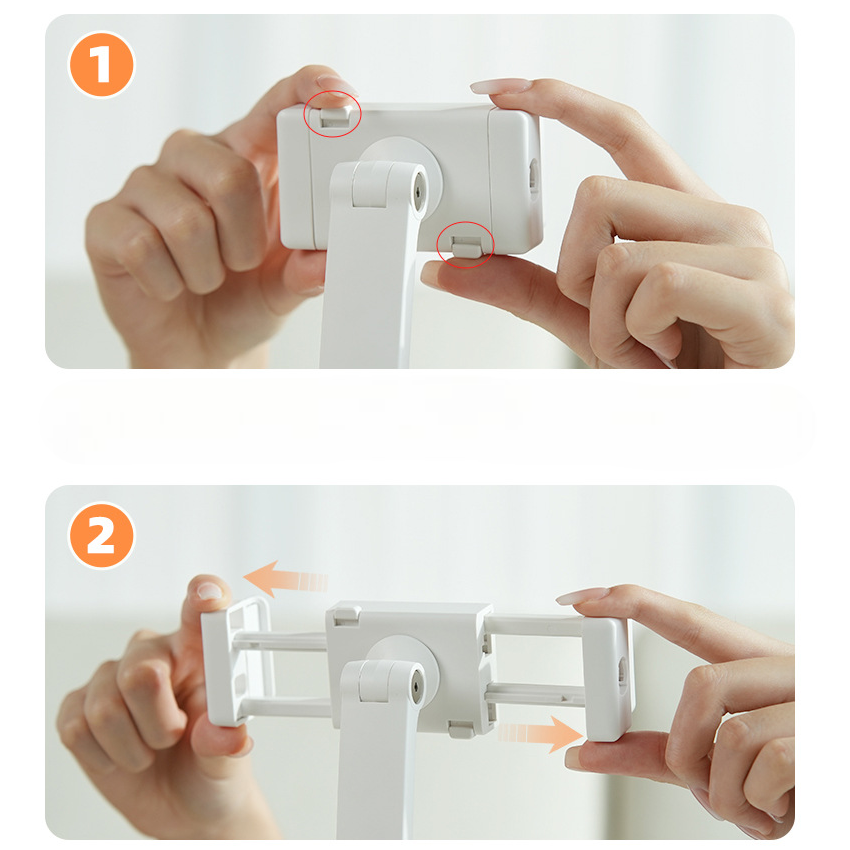 1

2